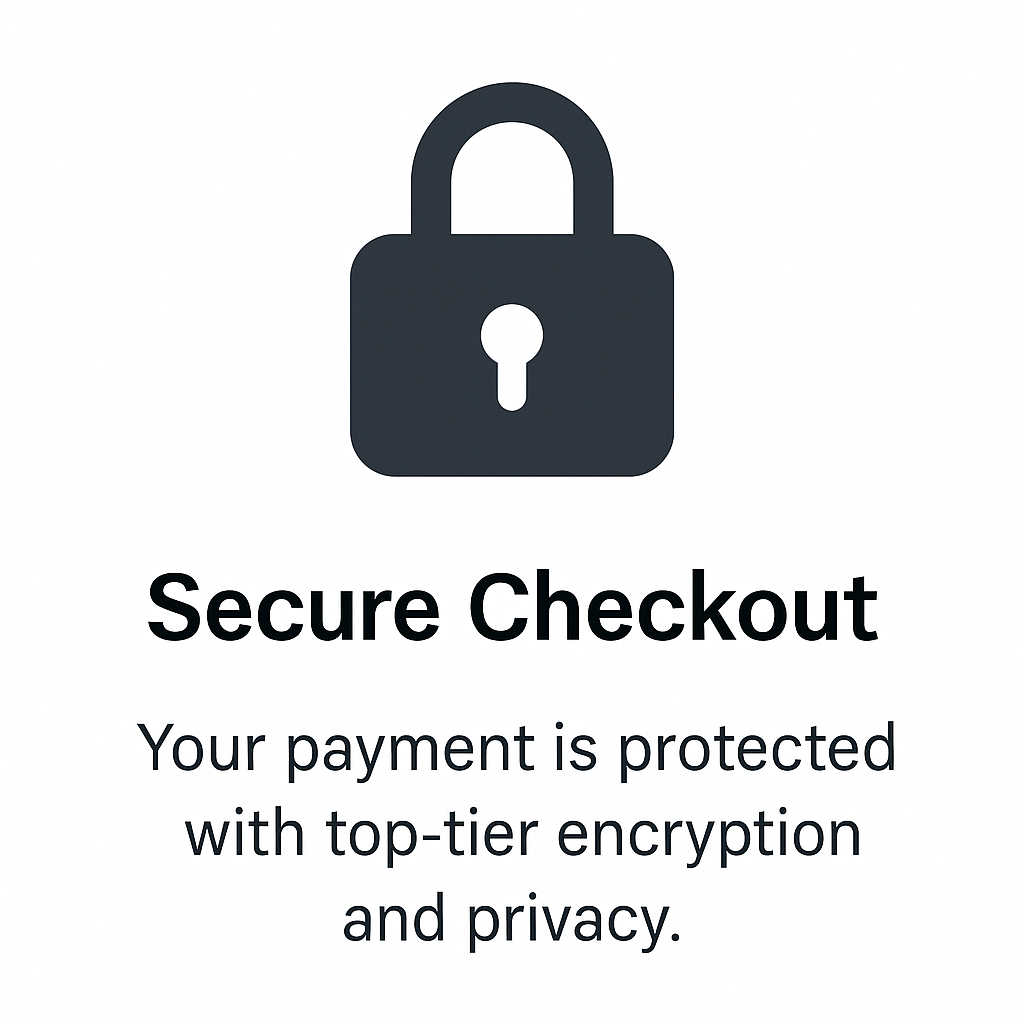 Secure Checkout

Your payment is protected with top-tier encryption and privacy.